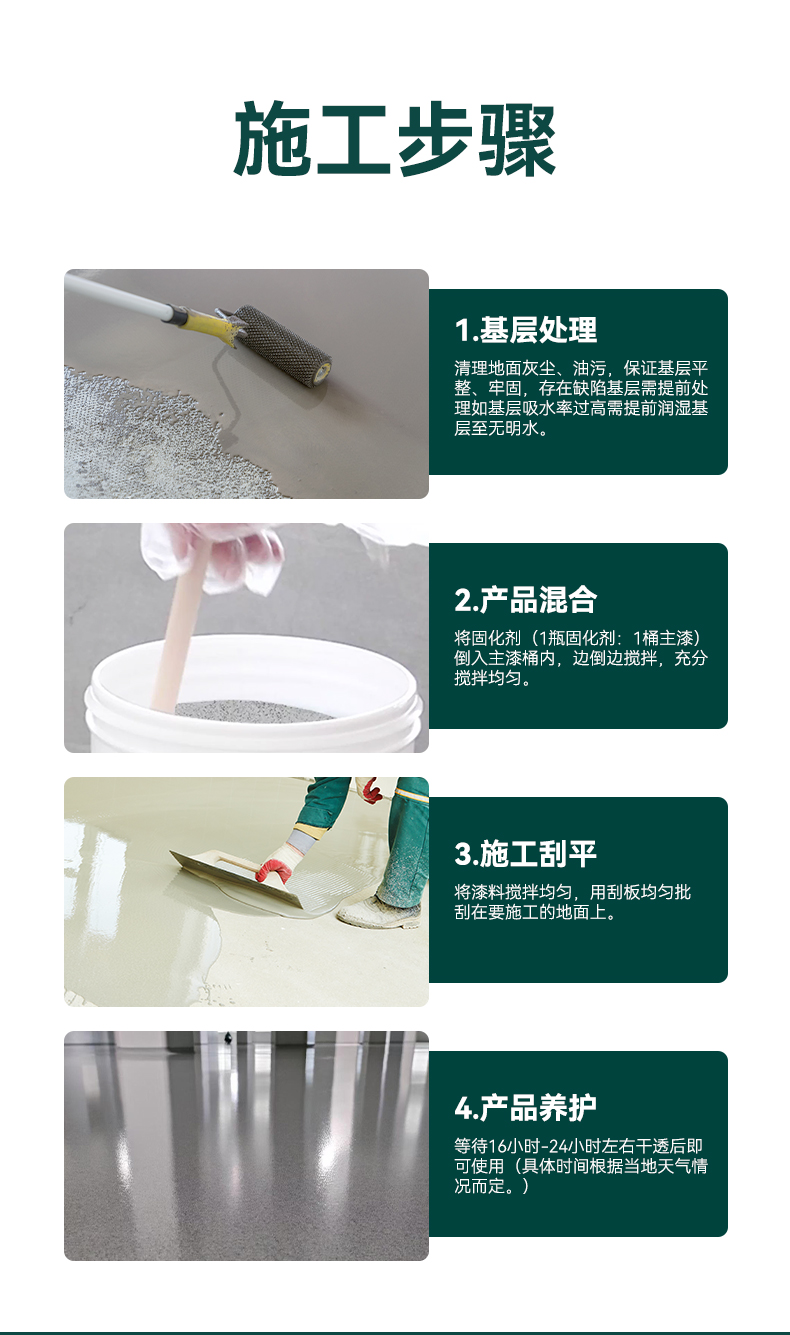 施工步骤

1.基层处理

清理地面灰尘、油污，保证基层平整、牢固，存在缺陷基层需提前处理如基层吸水率过高需提前润湿基层至无明水。

2.产品混合

将固化剂（1瓶固化剂：1桶主漆）倒入主漆桶内，边倒边搅拌，充分搅拌均匀。

3.施工刮平

将漆料搅拌均匀，用刮板均匀批刮在要施工的地面上。

4.产品养护

等待16小时-24小时左右干透后即可使用（具体时间根据当地天气情况而定。）