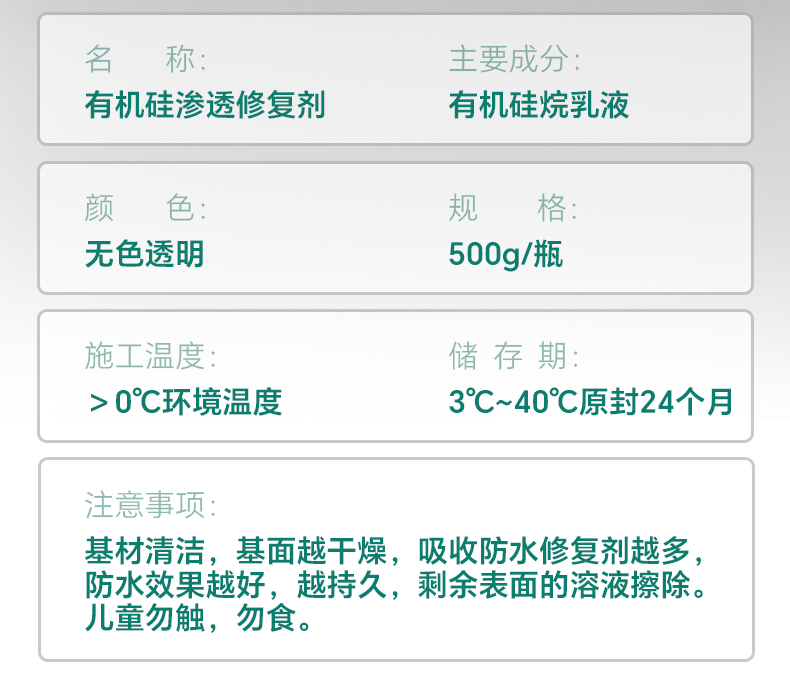 名　　称:
有机硅渗透修复剂

主要成分:
有机硅烷乳液

颜　　色:
无色透明

规　　格:
500g/瓶

施工温度:
＞0℃环境温度

储 存 期:
3℃~40℃原封24个月

注意事项:
基材清洁，基面越干燥，吸收防水修复剂越多，防水效果越好，越持久，剩余表面的溶液擦除。儿童勿触，勿食。